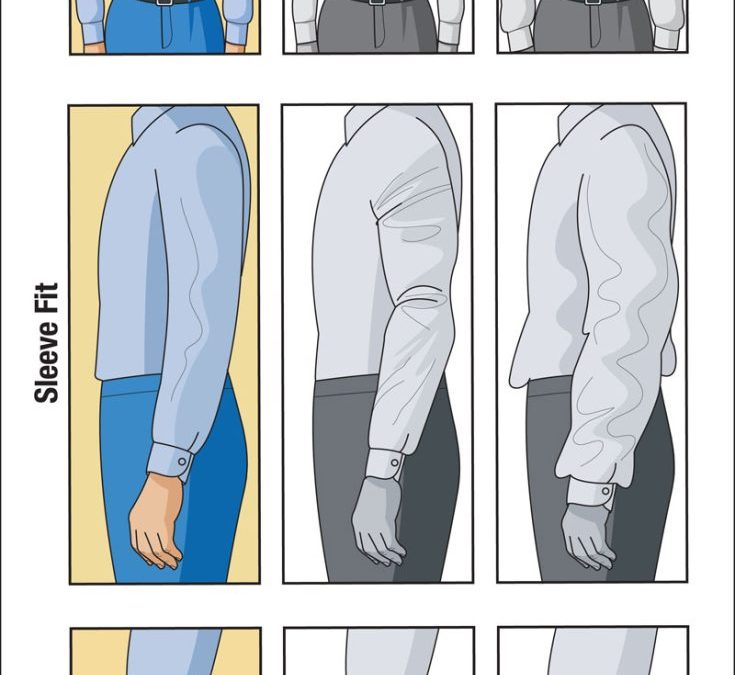 Sleeve Fit